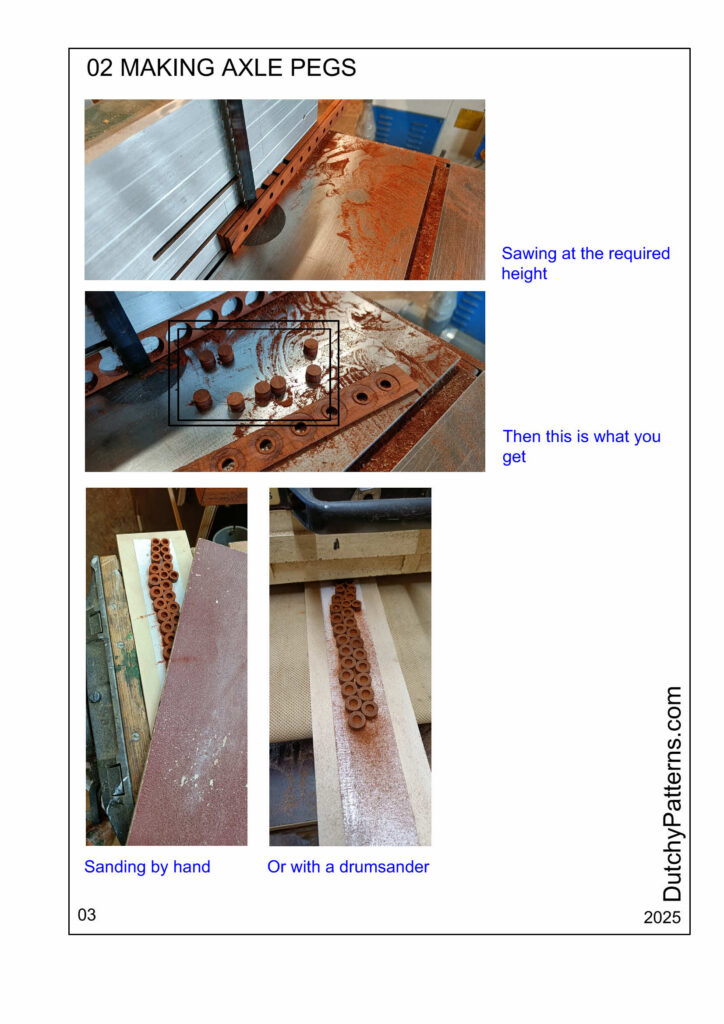 02 MAKING AXLE PEGS

Sawing at the required height

Then this is what you get

Sanding by hand

Or with a drumsander

DutchyPatterns.com

03

2025