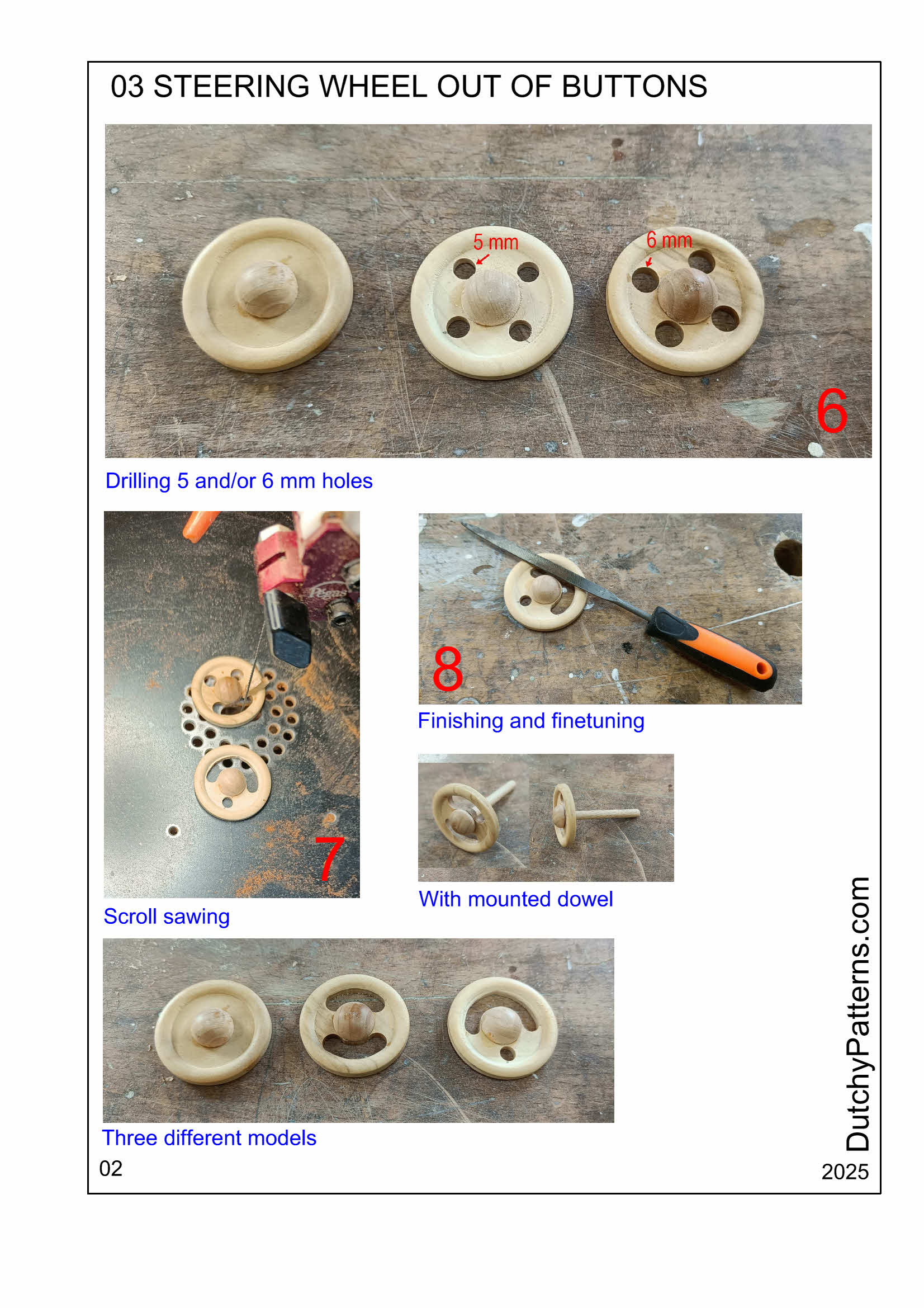 03 STEERING WHEEL OUT OF BUTTONS

5 mm

6 mm

6

Drilling 5 and/or 6 mm holes

Pegas

7

Scroll sawing

8

Finishing and finetuning

With mounted dowel

Three different models

02

DutchyPatterns.com

2025