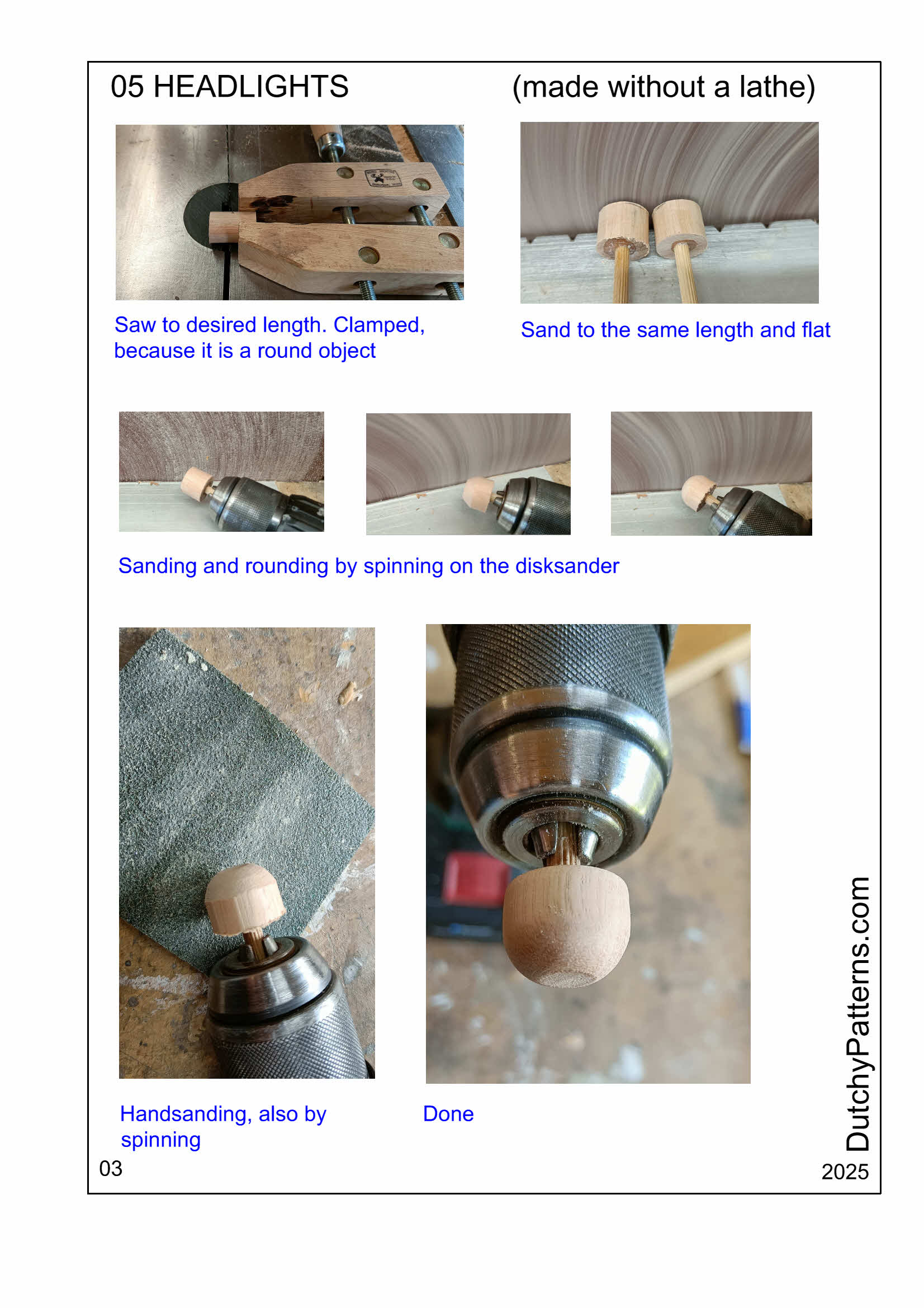 05 HEADLIGHTS (made without a lathe)

Saw to desired length. Clamped, because it is a round object

Sand to the same length and flat

Sanding and rounding by spinning on the disksander

Handsanding, also by spinning

Done

DutchyPatterns.com

03

2025