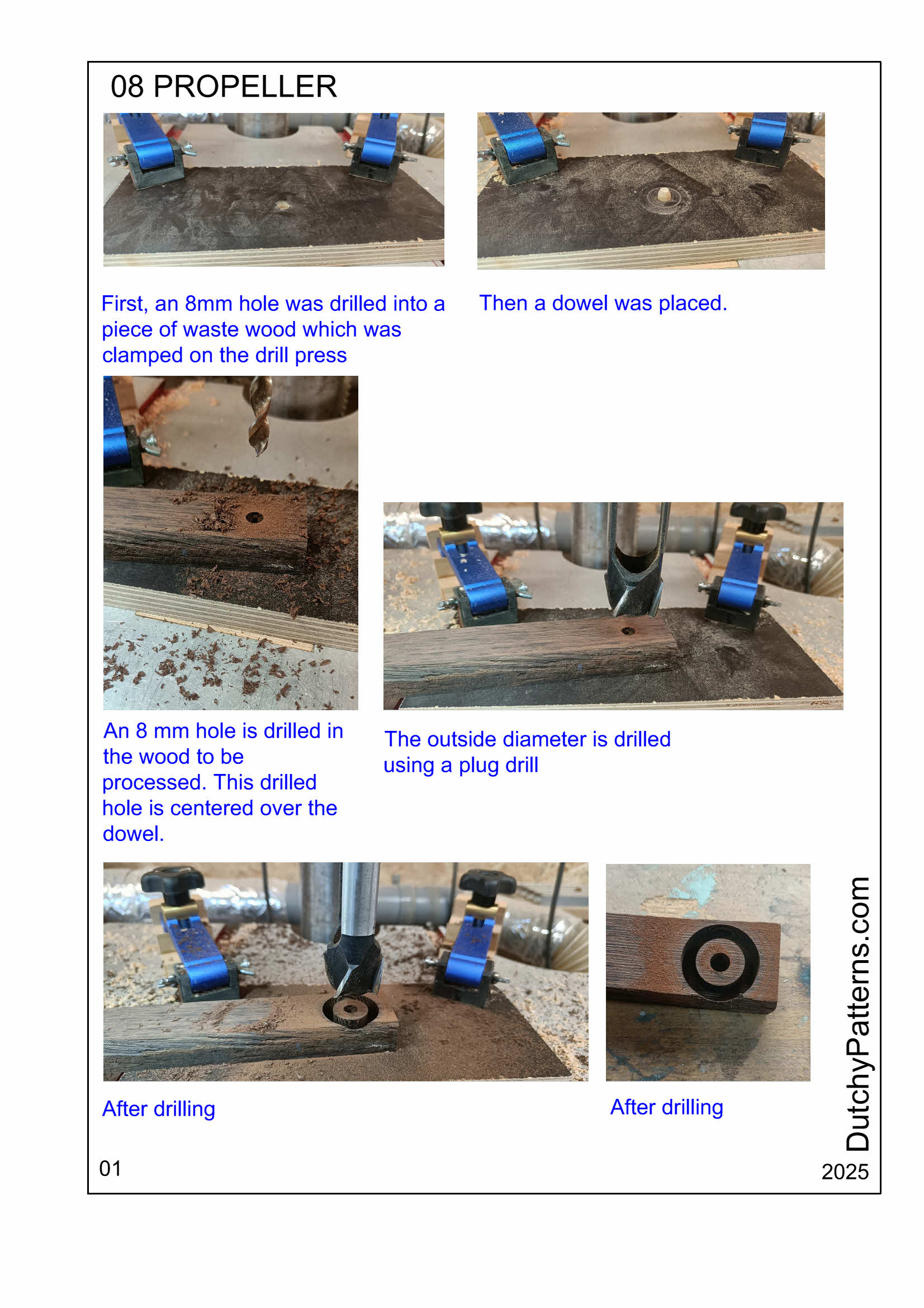 08 PROPELLER

First, an 8mm hole was drilled into a piece of waste wood which was clamped on the drill press

Then a dowel was placed.

An 8 mm hole is drilled in the wood to be processed. This drilled hole is centered over the dowel.

The outside diameter is drilled using a plug drill

After drilling

After drilling

DutchyPatterns.com

01

2025