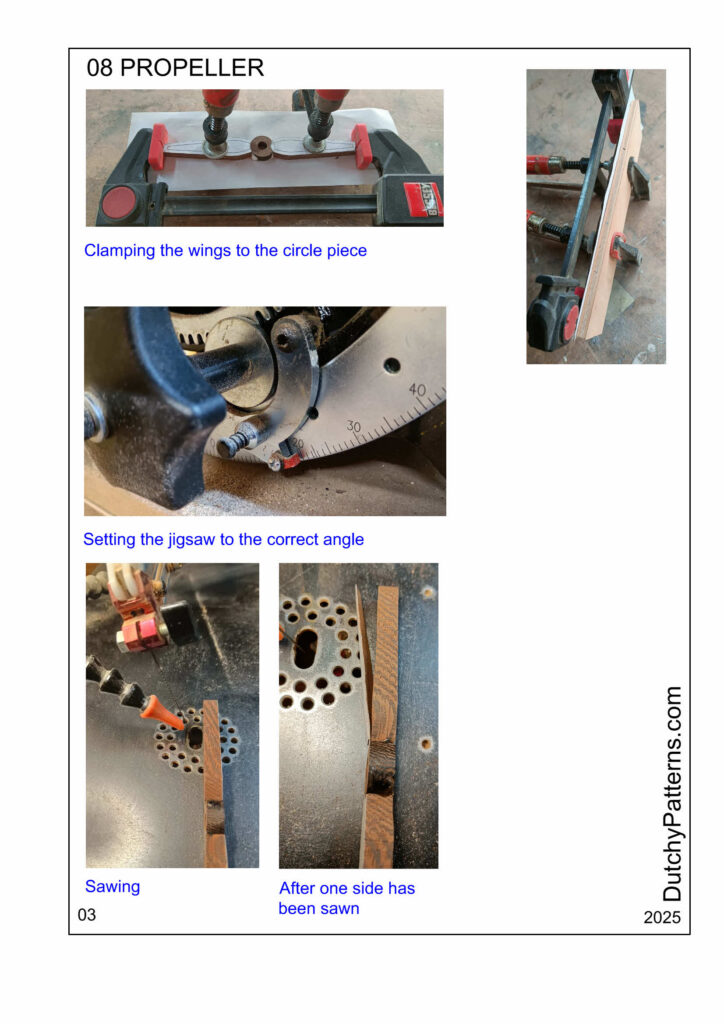 08 PROPELLER

Clamping the wings to the circle piece

40
30
20

Setting the jigsaw to the correct angle

Sawing

After one side has been sawn

DutchyPatterns.com

03

2025