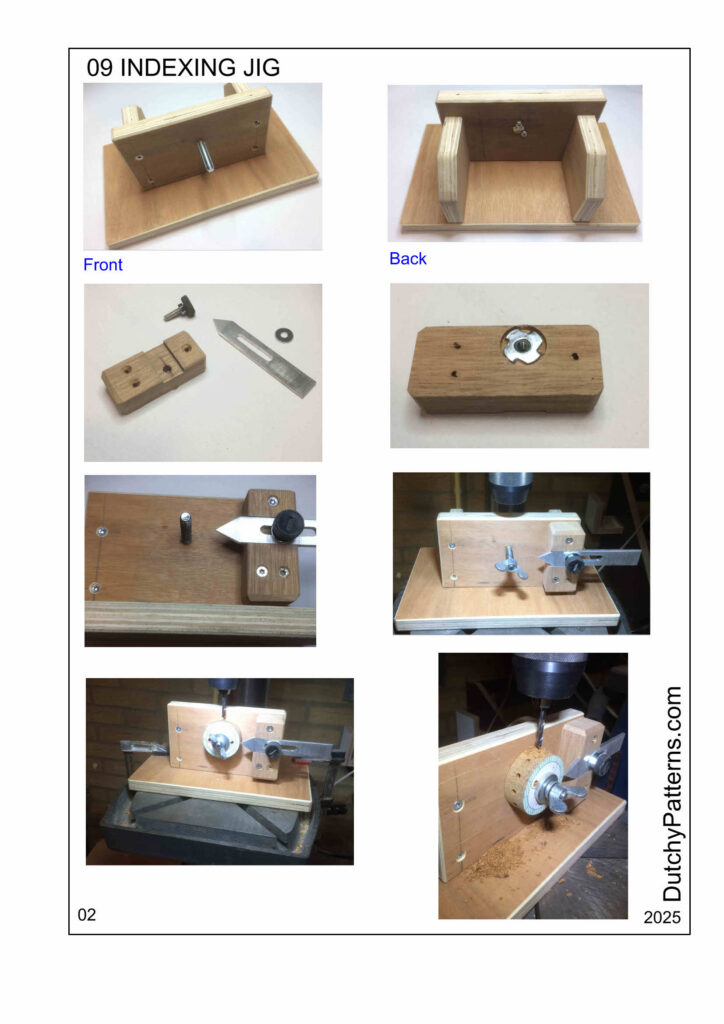 09 INDEXING JIG

Front

Back

DutchyPatterns.com

02

2025